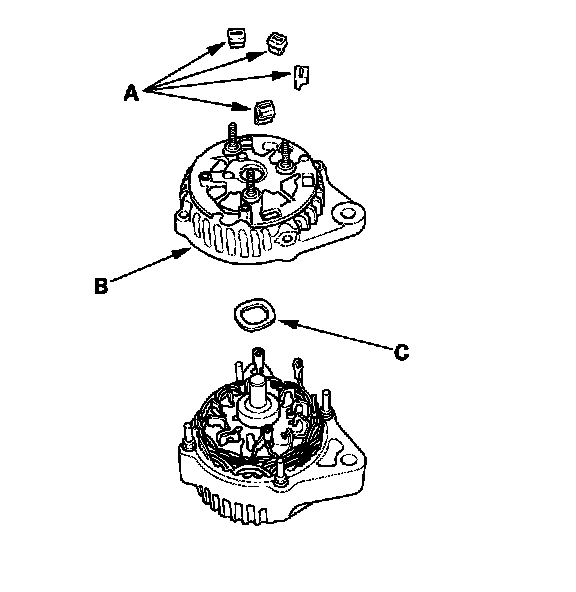 A

B

C