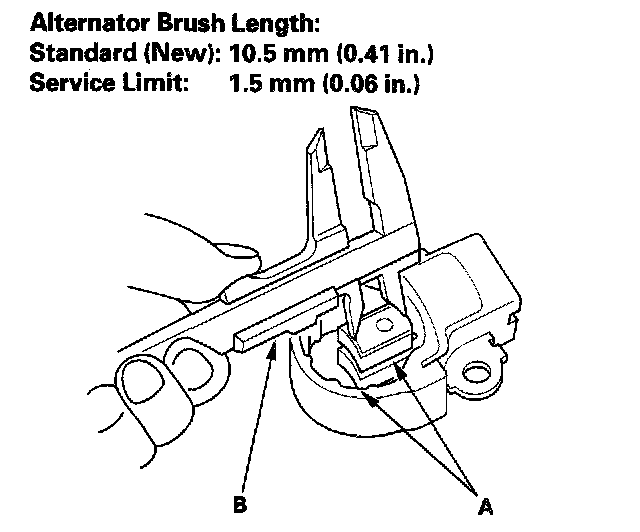 Alternator Brush Length:
Standard (New): 10.5 mm (0.41 in.)
Service Limit: 1.5 mm (0.06 in.)

B

A