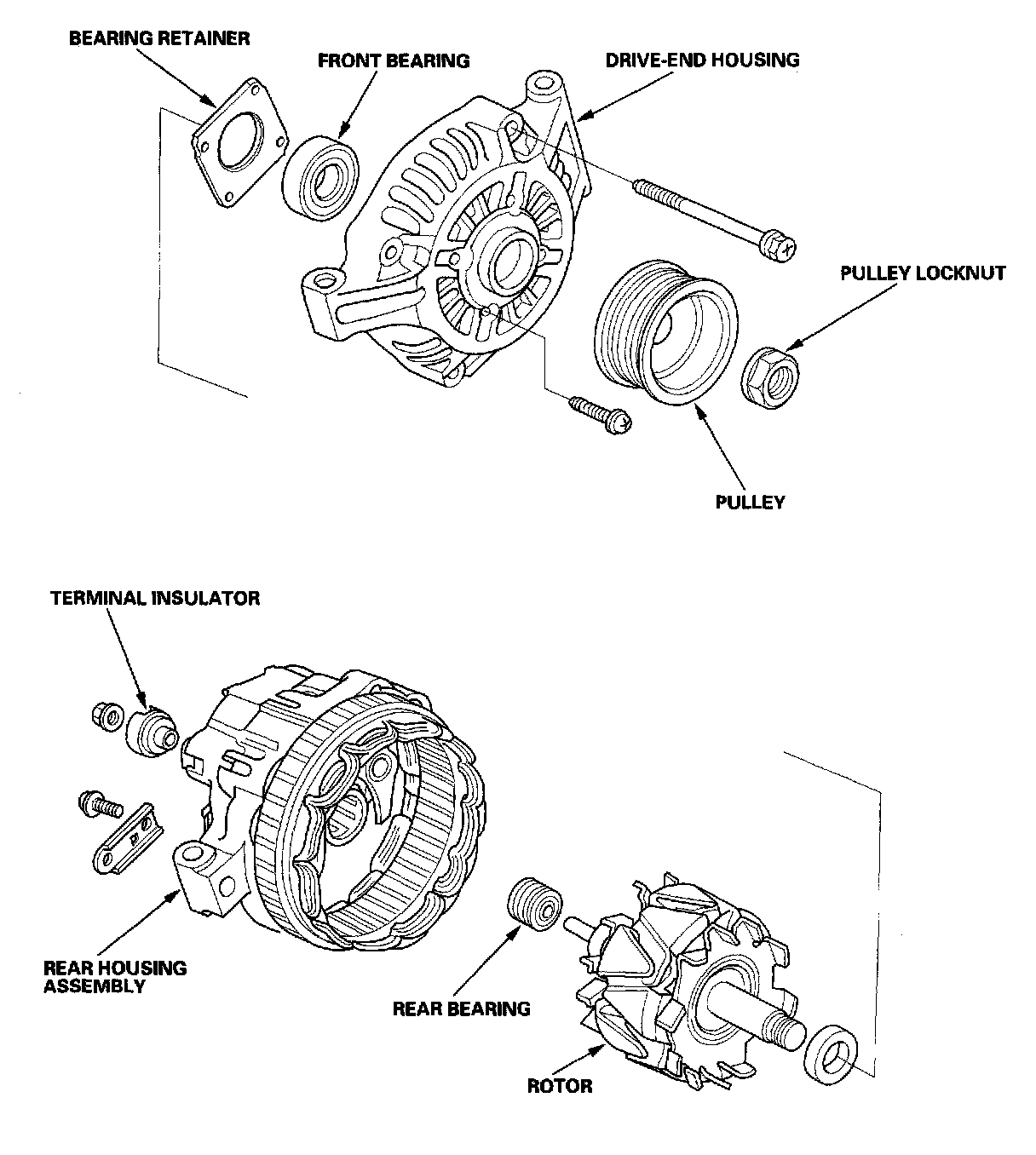 BEARING RETAINER

FRONT BEARING

DRIVE-END HOUSING

PULLEY LOCKNUT

PULLEY

TERMINAL INSULATOR

REAR HOUSING ASSEMBLY

REAR BEARING

ROTOR