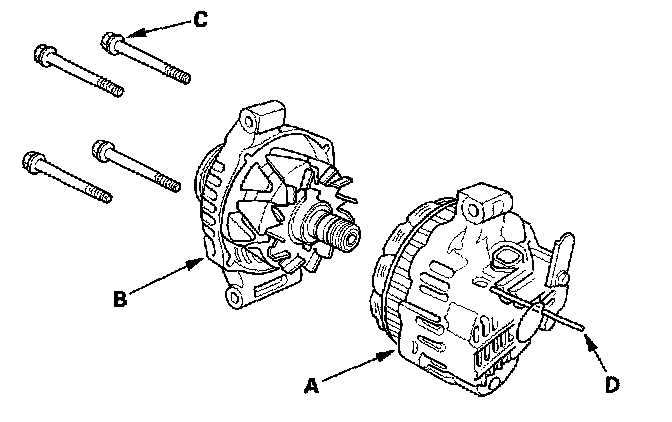 C
B
A
D