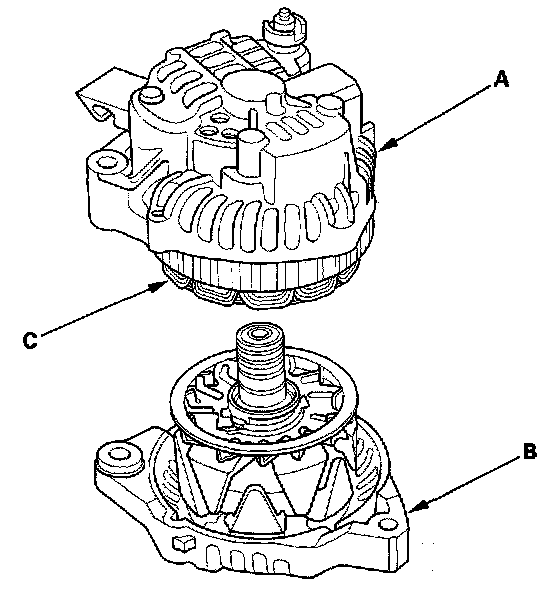 A

C

B