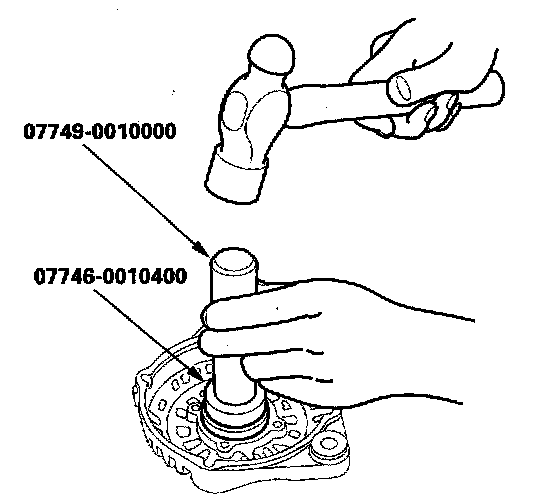 07749-0010000

07746-0010400