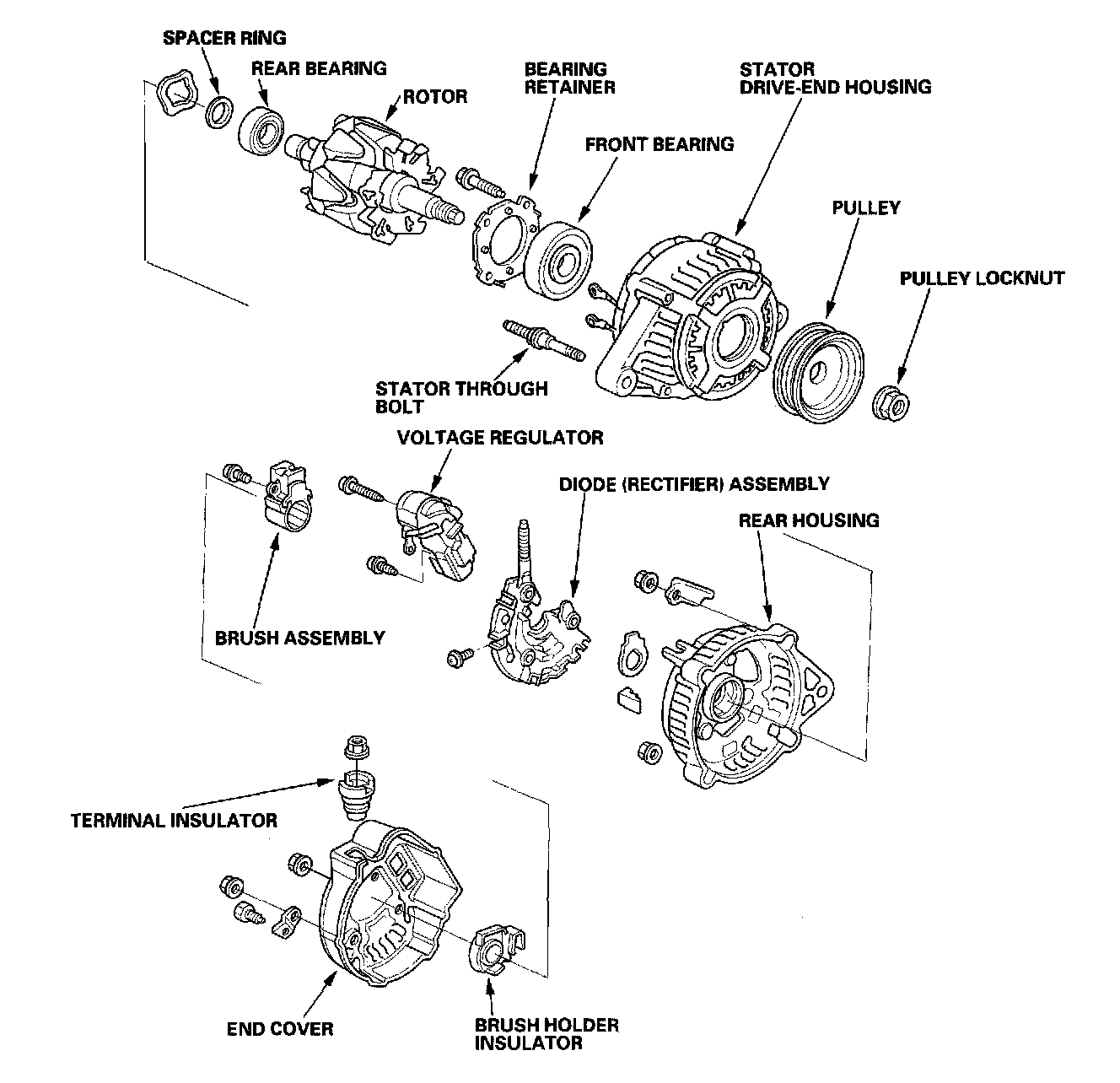 SPACER RING
REAR BEARING
ROTOR
BEARING RETAINER
STATOR DRIVE-END HOUSING
FRONT BEARING
PULLEY
PULLEY LOCKNUT
STATOR THROUGH BOLT
VOLTAGE REGULATOR
DIODE (RECTIFIER) ASSEMBLY
REAR HOUSING
BRUSH ASSEMBLY
TERMINAL INSULATOR
END COVER
BRUSH HOLDER INSULATOR