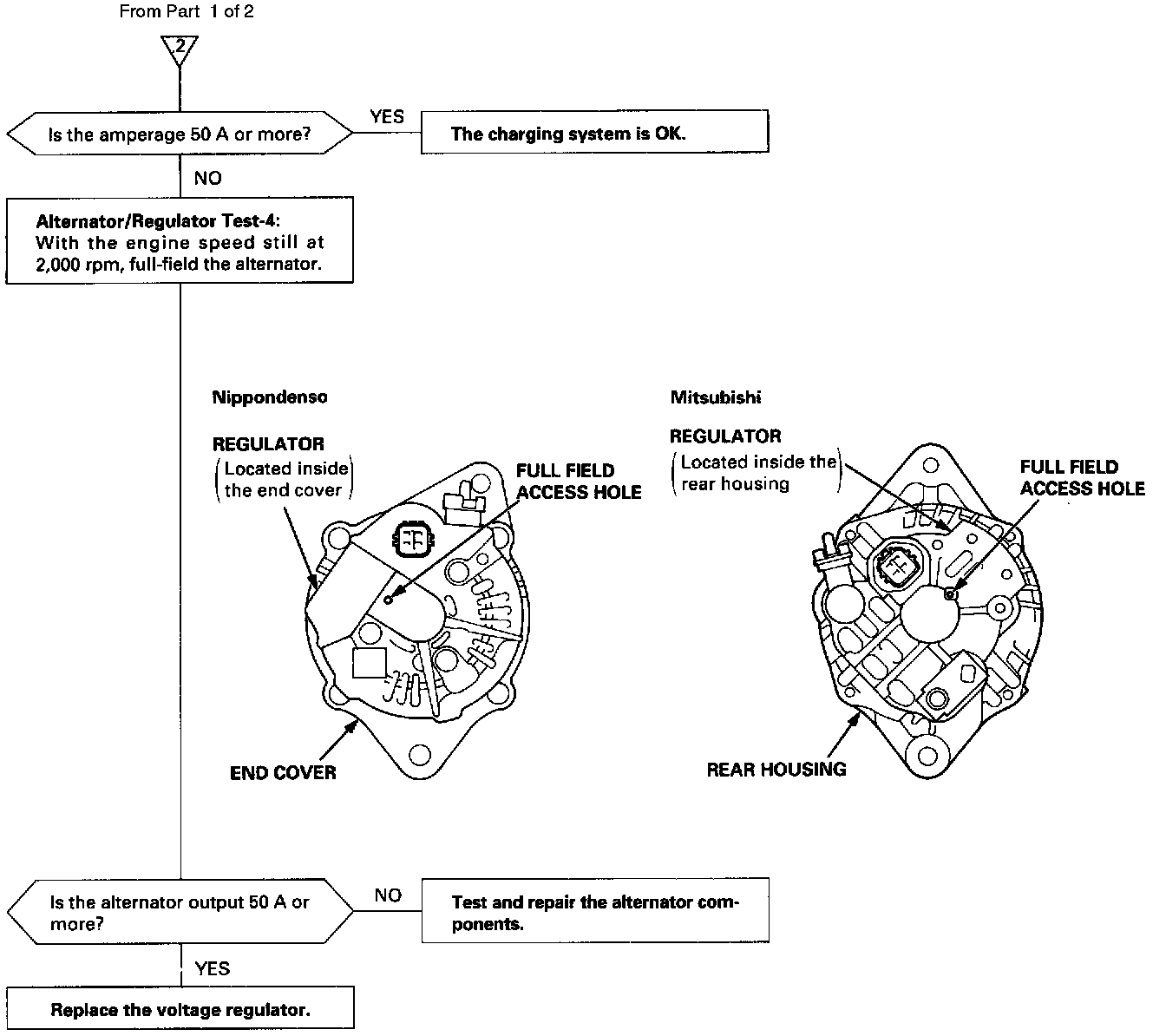 From Part 1 of 2

2

Is the amperage 50 A or more?

YES

The charging system is OK.

NO

Alternator/Regulator Test-4:
With the engine speed still at 2,000 rpm, full-field the alternator.

Nippondenso

REGULATOR
(Located inside the end cover)

FULL FIELD ACCESS HOLE

END COVER

Mitsubishi

REGULATOR
(Located inside the rear housing)

FULL FIELD ACCESS HOLE

REAR HOUSING

Is the alternator output 50 A or more?

NO

Test and repair the alternator components.

YES

Replace the voltage regulator.