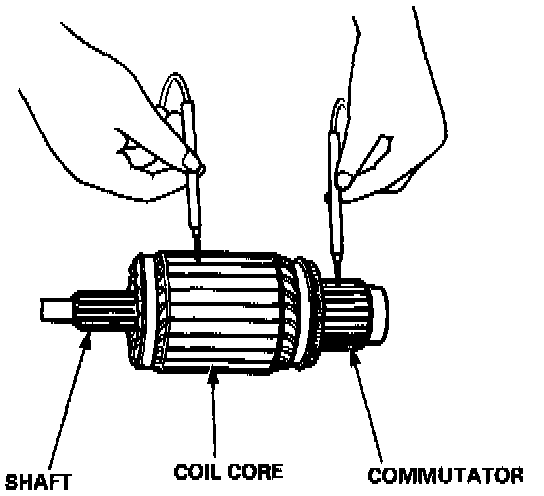 SHAFT
COIL CORE
COMMUTATOR