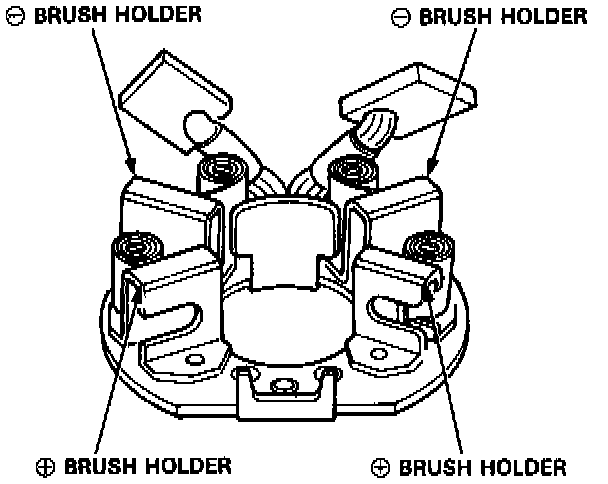 ⊖ BRUSH HOLDER
⊖ BRUSH HOLDER
⊕ BRUSH HOLDER
⊕ BRUSH HOLDER