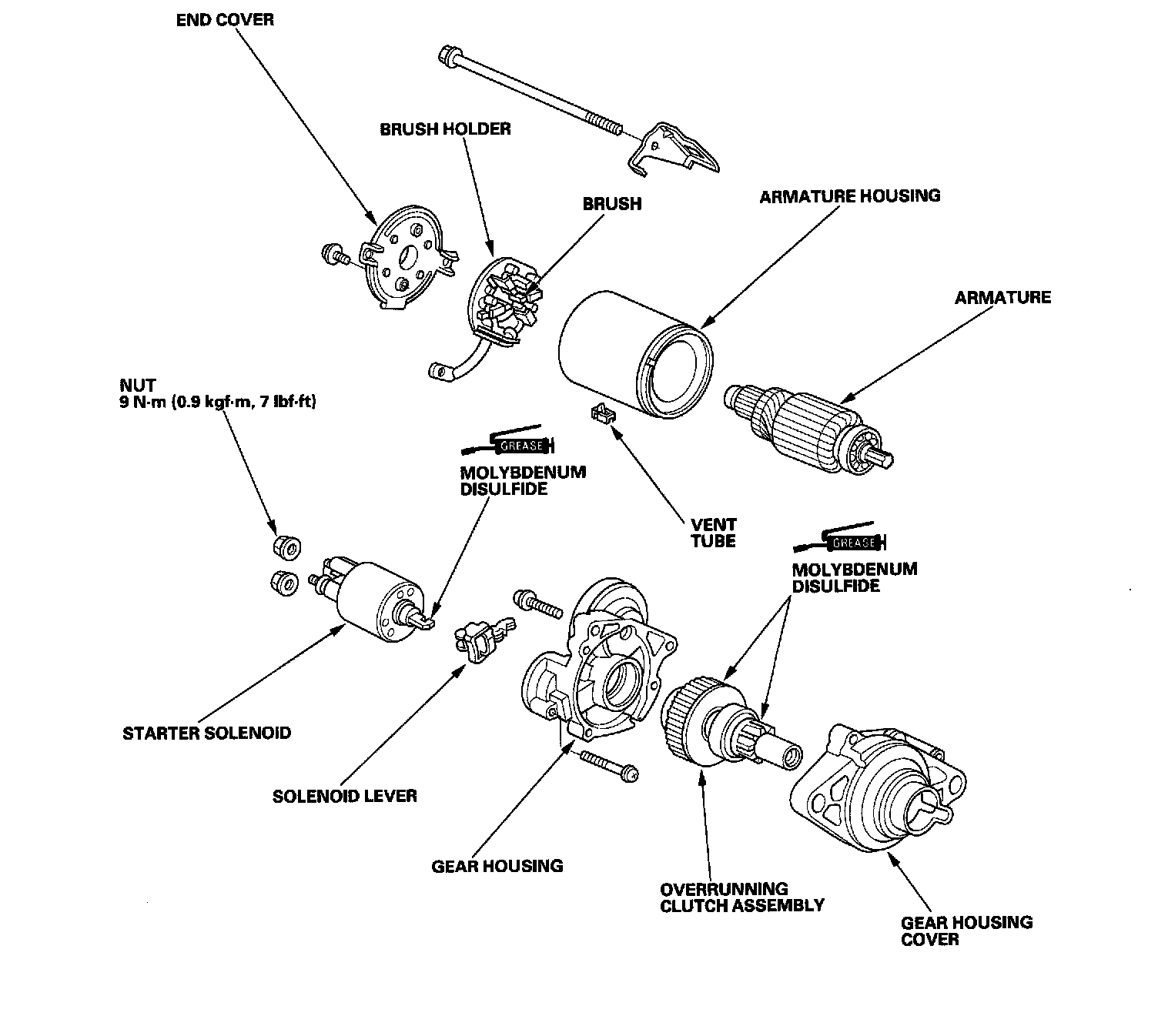 END COVER

BRUSH HOLDER

BRUSH

ARMATURE HOUSING

ARMATURE

NUT
9 N·m (0.9 kgf·m, 7 lbf·ft)

GREASE
MOLYBDENUM DISULFIDE

VENT TUBE

GREASE
MOLYBDENUM DISULFIDE

STARTER SOLENOID

SOLENOID LEVER

GEAR HOUSING

OVERRUNNING CLUTCH ASSEMBLY

GEAR HOUSING COVER