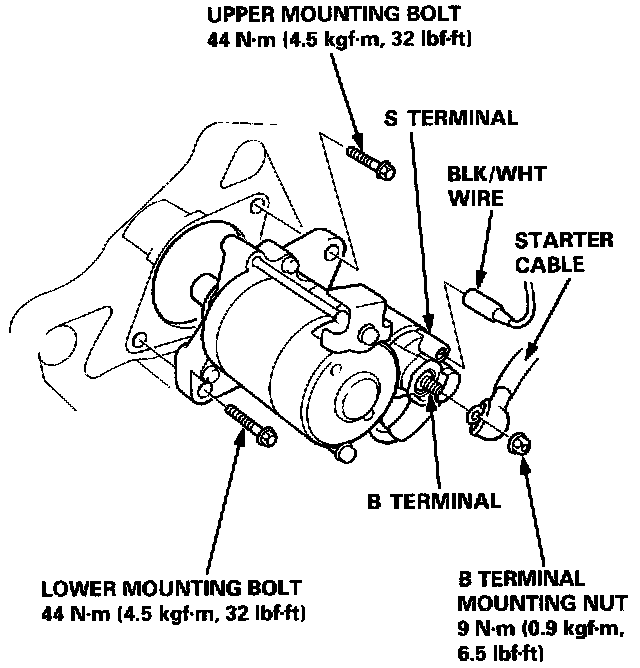 UPPER MOUNTING BOLT
44 N·m (4.5 kgf·m, 32 lbf·ft)

S TERMINAL

BLK/WHT
WIRE

STARTER
CABLE

B TERMINAL

LOWER MOUNTING BOLT
44 N·m (4.5 kgf·m, 32 lbf·ft)

B TERMINAL
MOUNTING NUT
9 N·m (0.9 kgf·m,
6.5 lbf·ft)