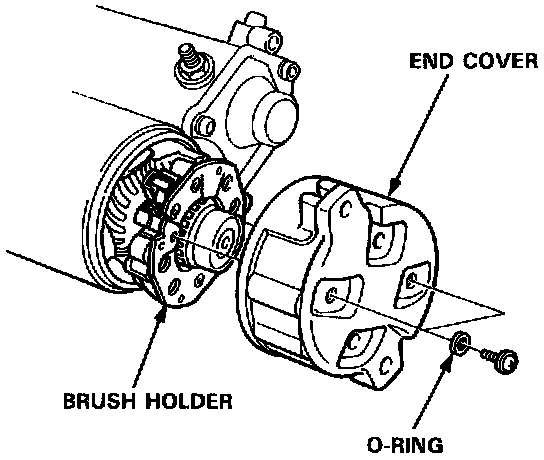 END COVER

BRUSH HOLDER

O-RING