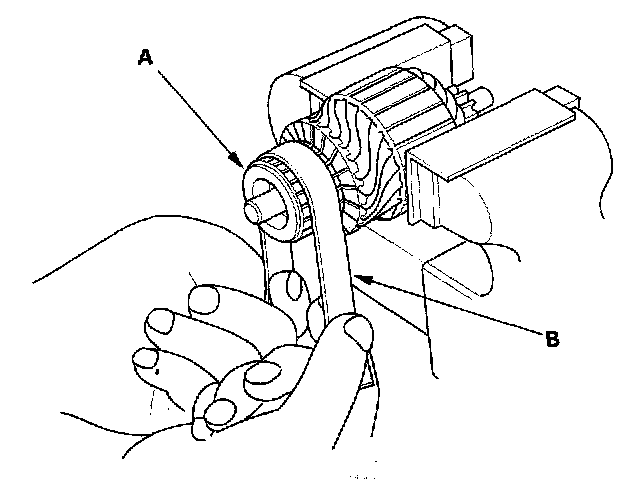 A
B