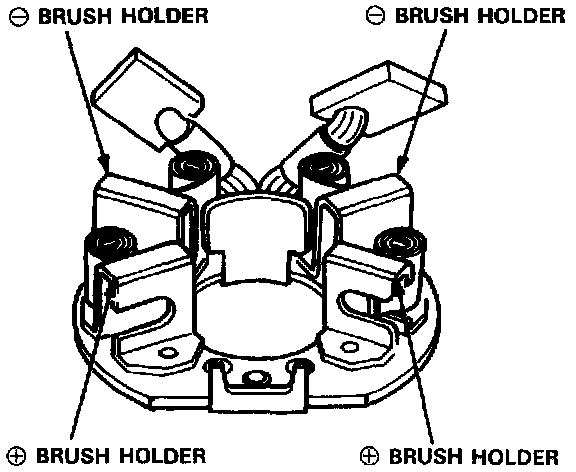 ⊖ BRUSH HOLDER

⊖ BRUSH HOLDER

⊕ BRUSH HOLDER

⊕ BRUSH HOLDER