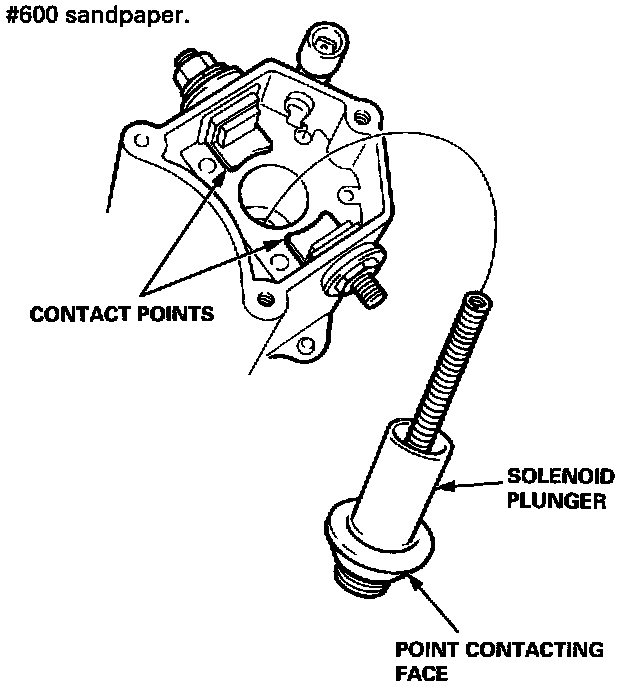 #600 sandpaper.

CONTACT POINTS

SOLENOID PLUNGER

POINT CONTACTING FACE