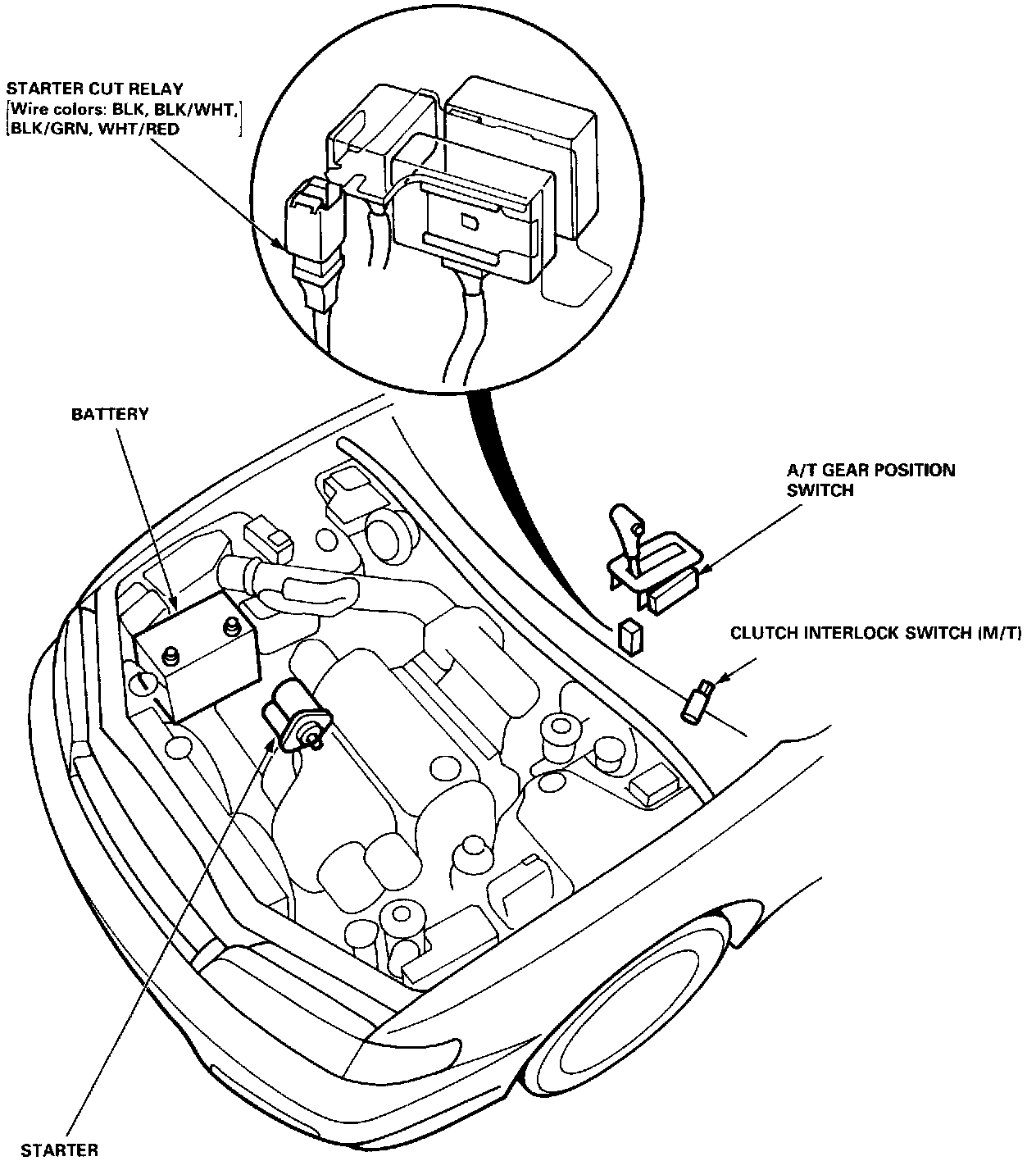 STARTER CUT RELAY
[Wire colors: BLK, BLK/WHT, BLK/GRN, WHT/RED]

BATTERY

A/T GEAR POSITION SWITCH

CLUTCH INTERLOCK SWITCH (M/T)

STARTER