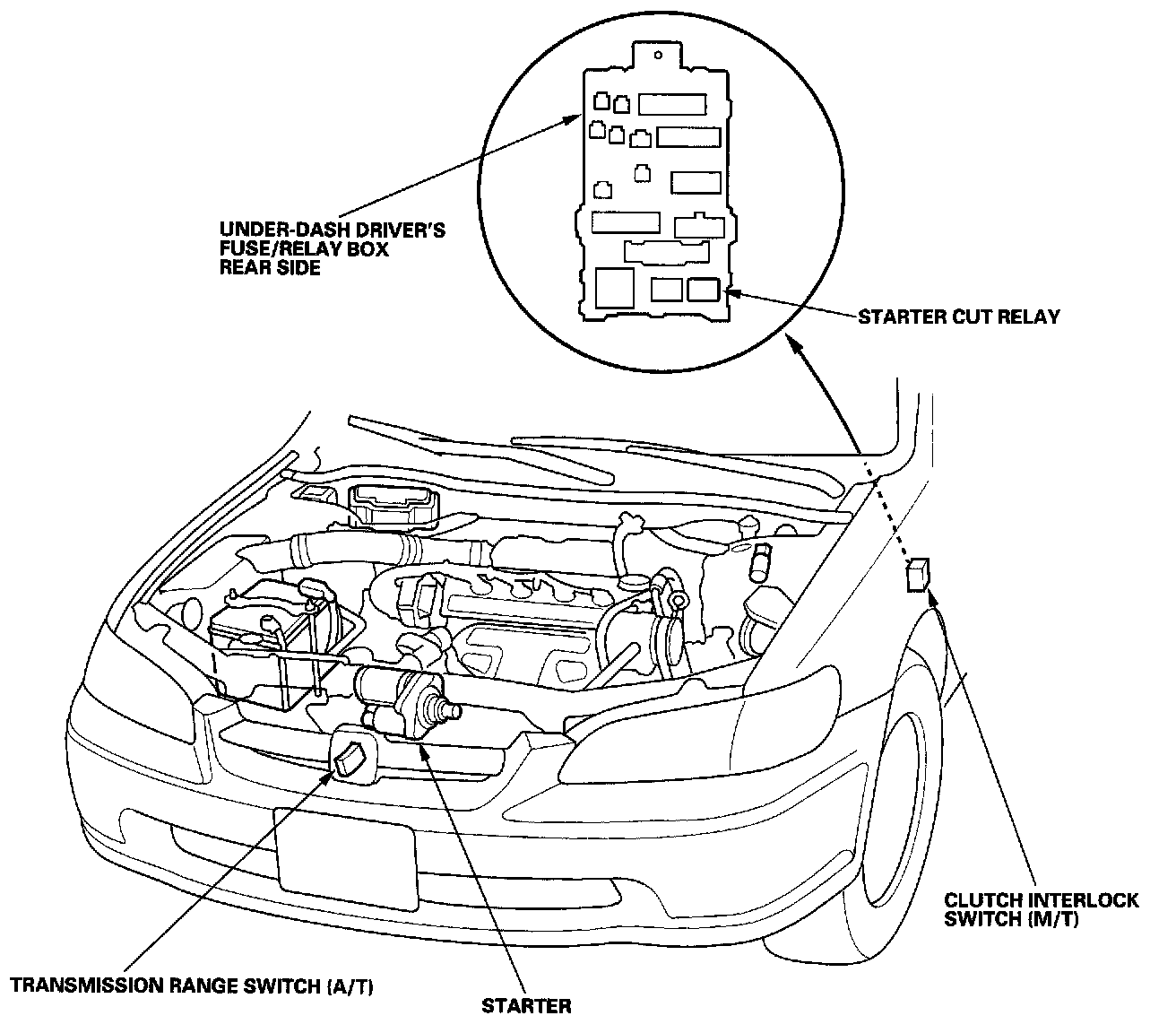 UNDER-DASH DRIVER'S FUSE/RELAY BOX REAR SIDE

STARTER CUT RELAY

CLUTCH INTERLOCK SWITCH (M/T)

TRANSMISSION RANGE SWITCH (A/T)

STARTER