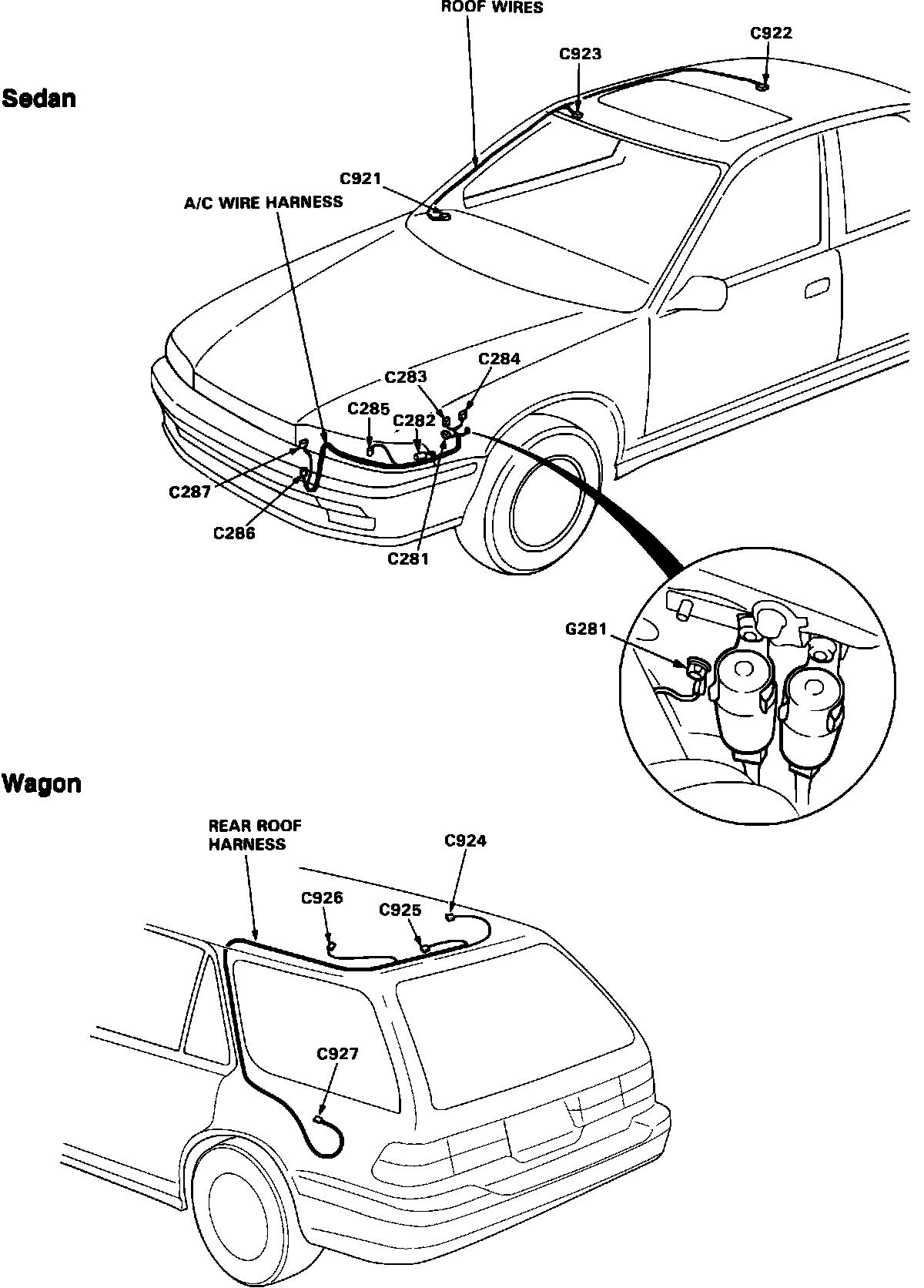 ROOF WIRES

C922

C923

Sedan

C921

A/C WIRE HARNESS

C284

C283

C285

C282

C287

C286

C281

G281

Wagon

REAR ROOF HARNESS

C924

C926

C925

C927