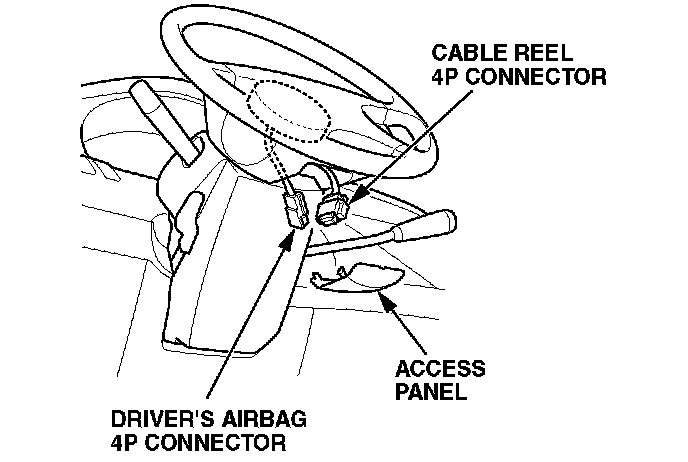 CABLE REEL
4P CONNECTOR

ACCESS
PANEL

DRIVER'S AIRBAG
4P CONNECTOR