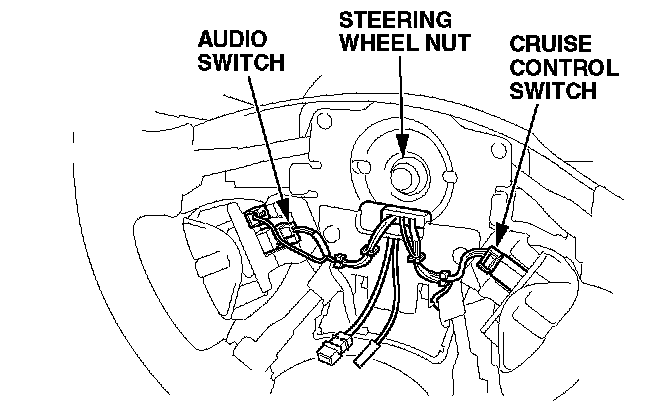 AUDIO SWITCH

STEERING WHEEL NUT

CRUISE CONTROL SWITCH