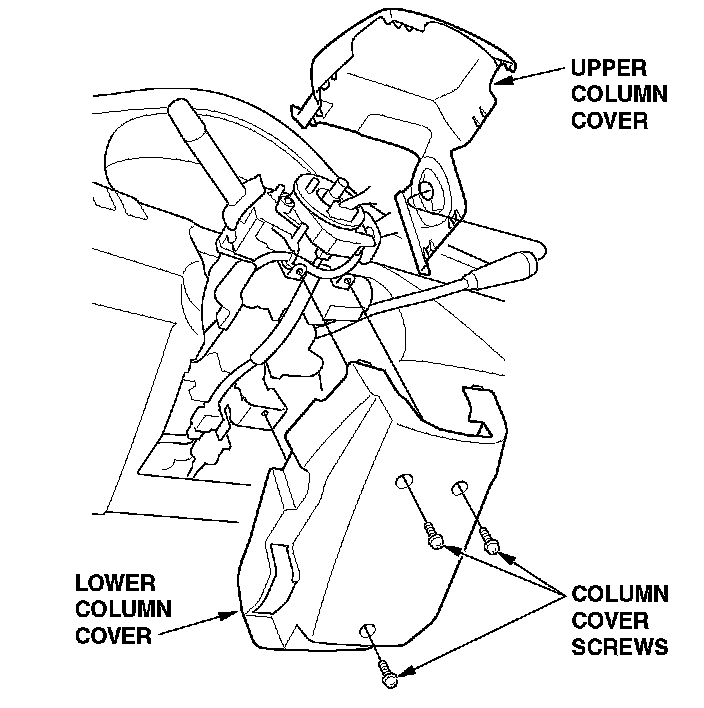 UPPER COLUMN COVER

LOWER COLUMN COVER

COLUMN COVER SCREWS