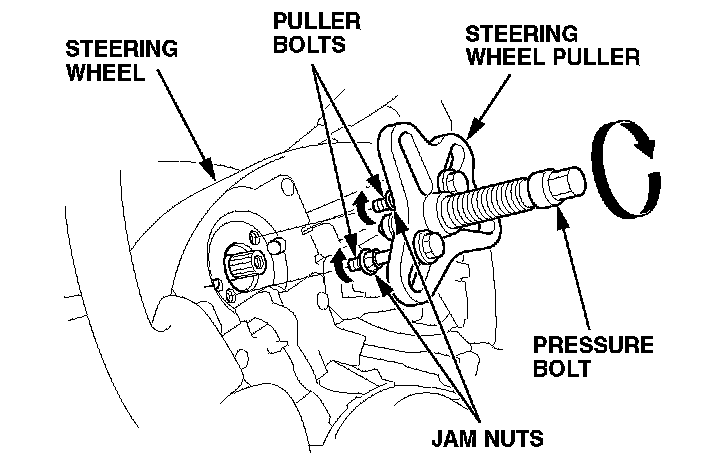 STEERING WHEEL

PULLER BOLTS

STEERING WHEEL PULLER

PRESSURE BOLT

JAM NUTS