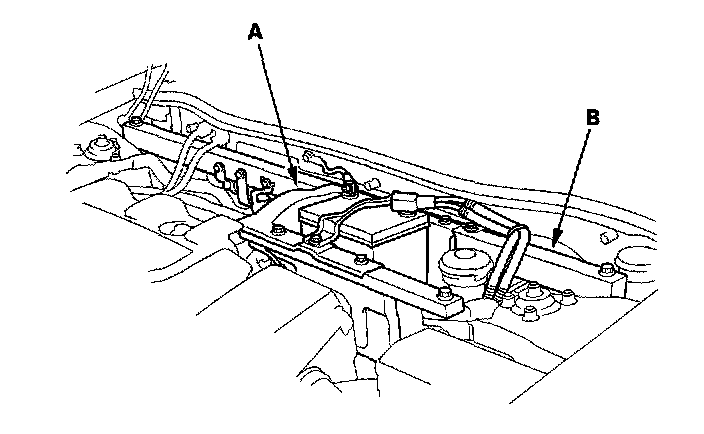 A

B