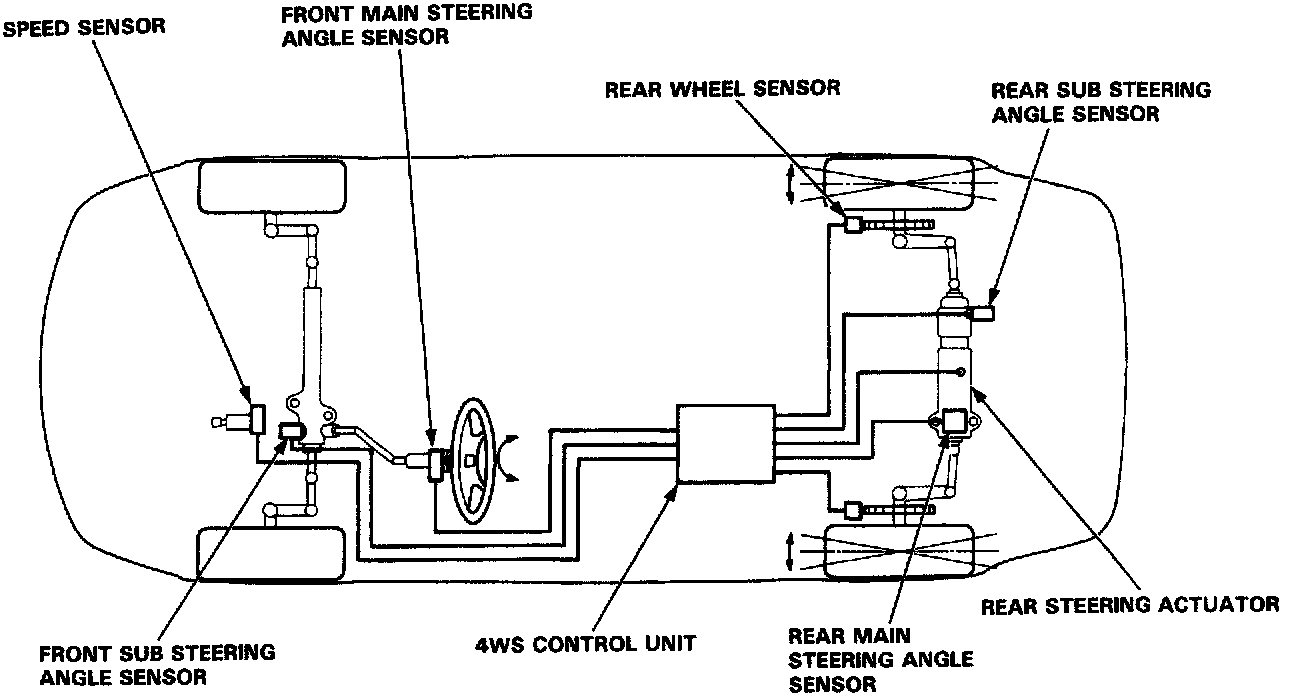 SPEED SENSOR

FRONT MAIN STEERING ANGLE SENSOR

REAR WHEEL SENSOR

REAR SUB STEERING ANGLE SENSOR

REAR STEERING ACTUATOR

FRONT SUB STEERING ANGLE SENSOR

4WS CONTROL UNIT

REAR MAIN STEERING ANGLE SENSOR