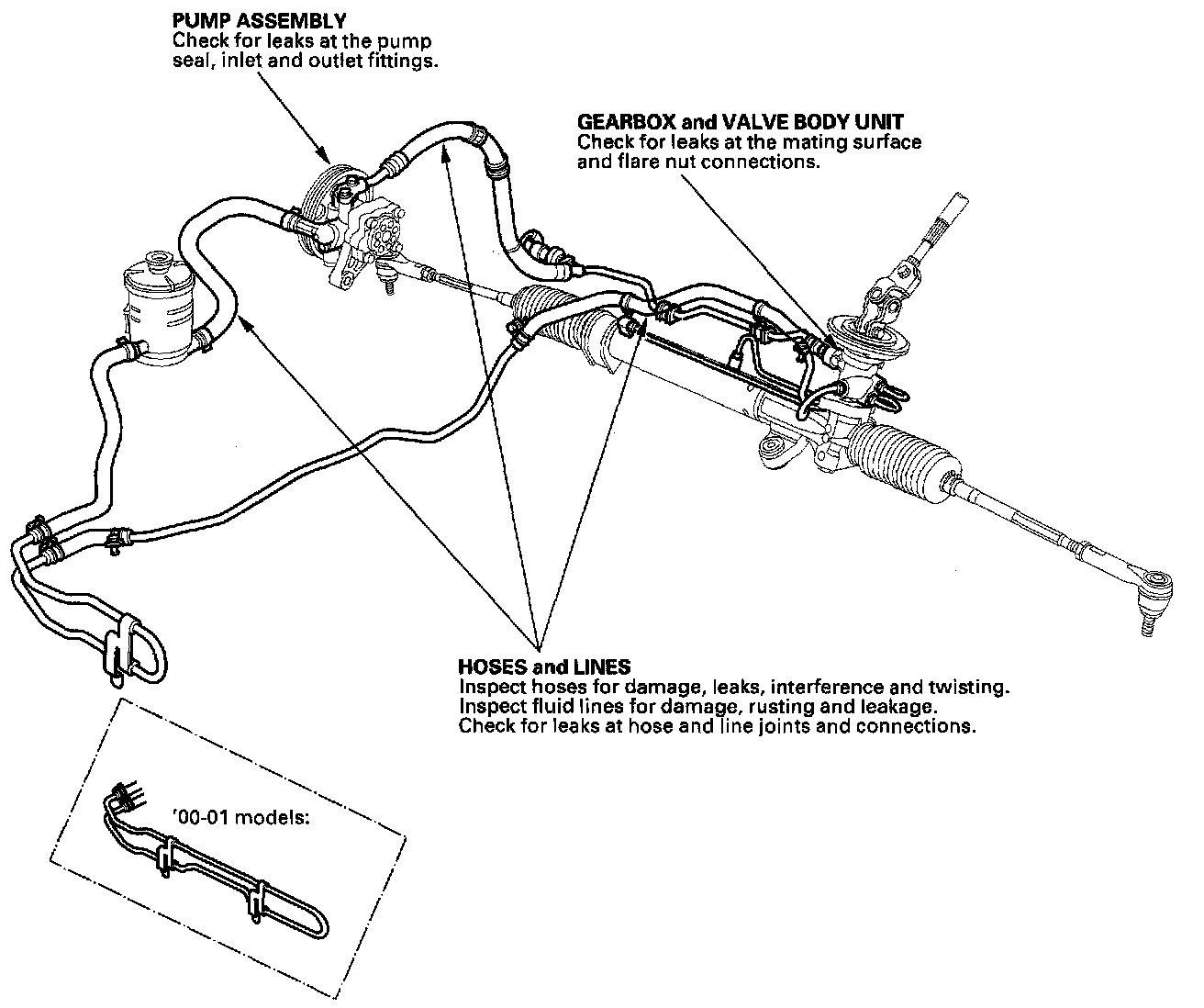 PUMP ASSEMBLY
Check for leaks at the pump seal, inlet and outlet fittings.

GEARBOX and VALVE BODY UNIT
Check for leaks at the mating surface and flare nut connections.

HOSES and LINES
Inspect hoses for damage, leaks, interference and twisting.
Inspect fluid lines for damage, rusting and leakage.
Check for leaks at hose and line joints and connections.

'00-01 models: