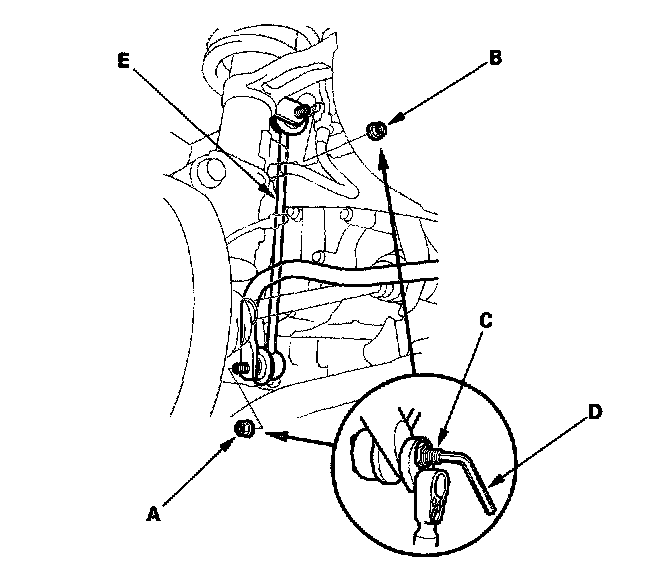 E

B

C

D

A