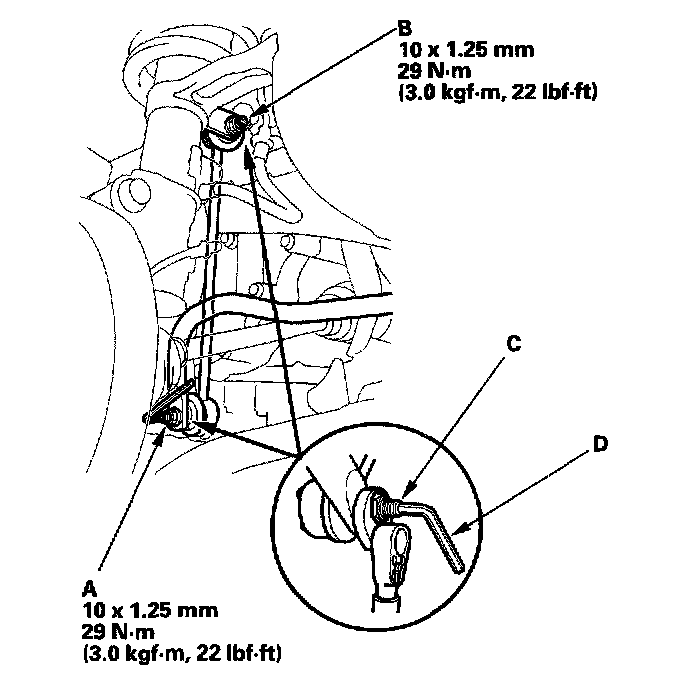 B
10 x 1.25 mm
29 N·m
(3.0 kgf·m, 22 lbf·ft)

C

D

A
10 x 1.25 mm
29 N·m
(3.0 kgf·m, 22 lbf·ft)