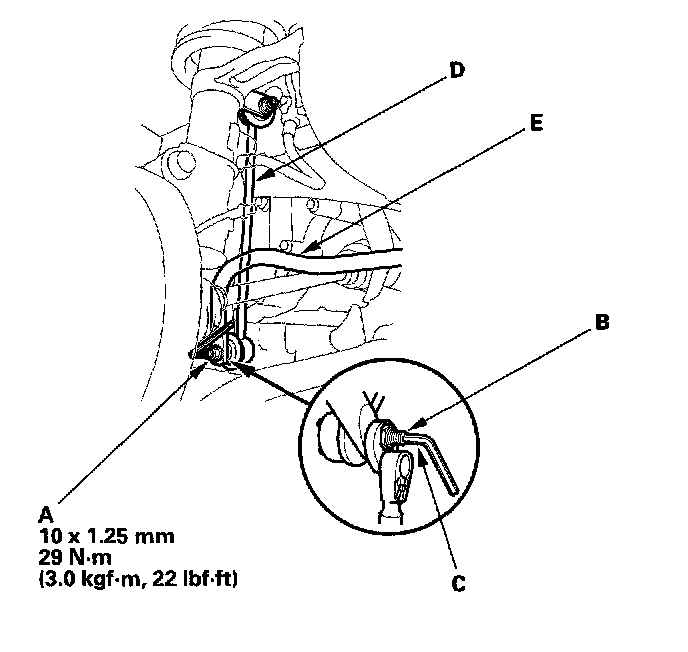 D

E

B

A
10 x 1.25 mm
29 N·m
(3.0 kgf·m, 22 lbf·ft)

C