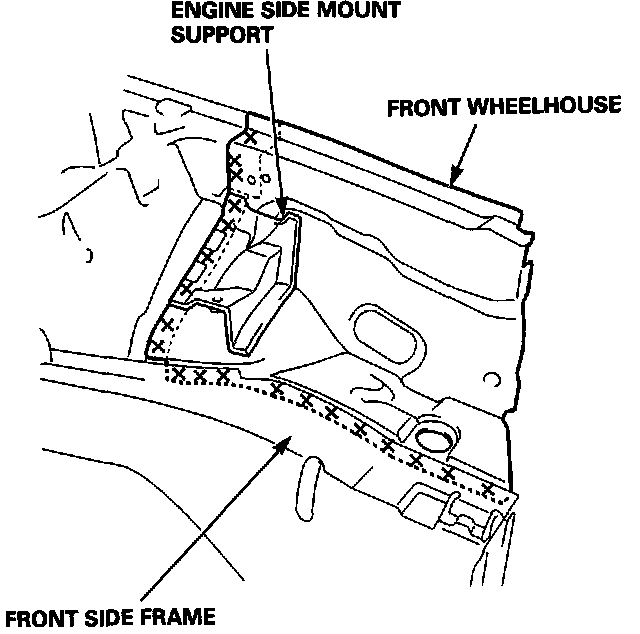 ENGINE SIDE MOUNT SUPPORT

FRONT WHEELHOUSE

FRONT SIDE FRAME