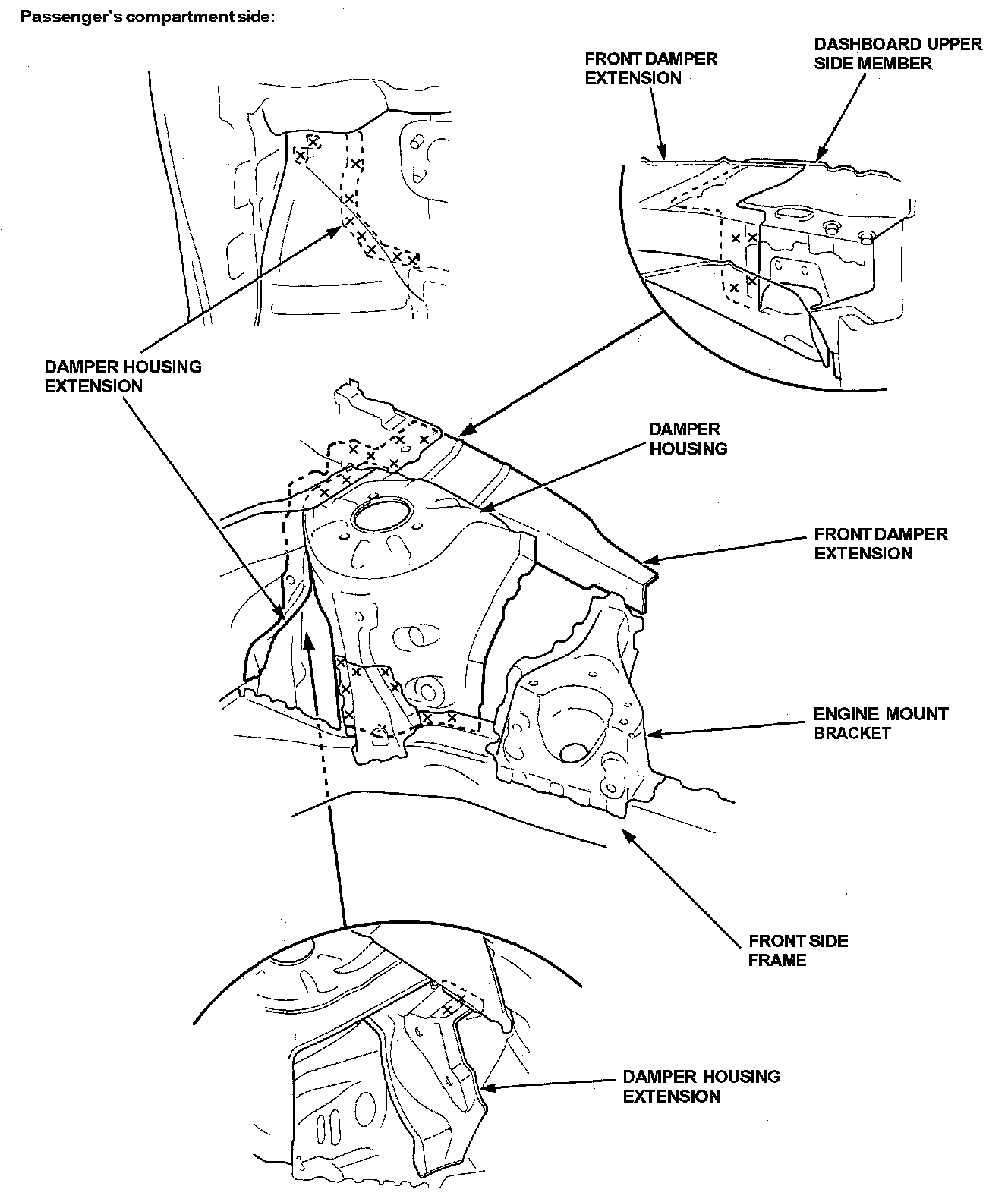 Passenger's compartment side:

FRONT DAMPER EXTENSION

DASHBOARD UPPER SIDE MEMBER

DAMPER HOUSING EXTENSION

DAMPER HOUSING

FRONT DAMPER EXTENSION

ENGINE MOUNT BRACKET

FRONT SIDE FRAME

DAMPER HOUSING EXTENSION