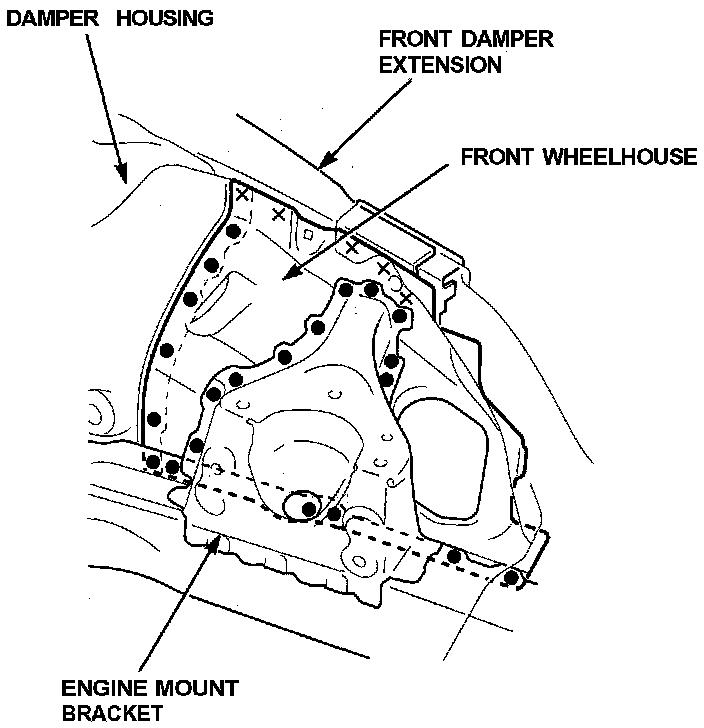 DAMPER HOUSING

FRONT DAMPER EXTENSION

FRONT WHEELHOUSE

ENGINE MOUNT BRACKET