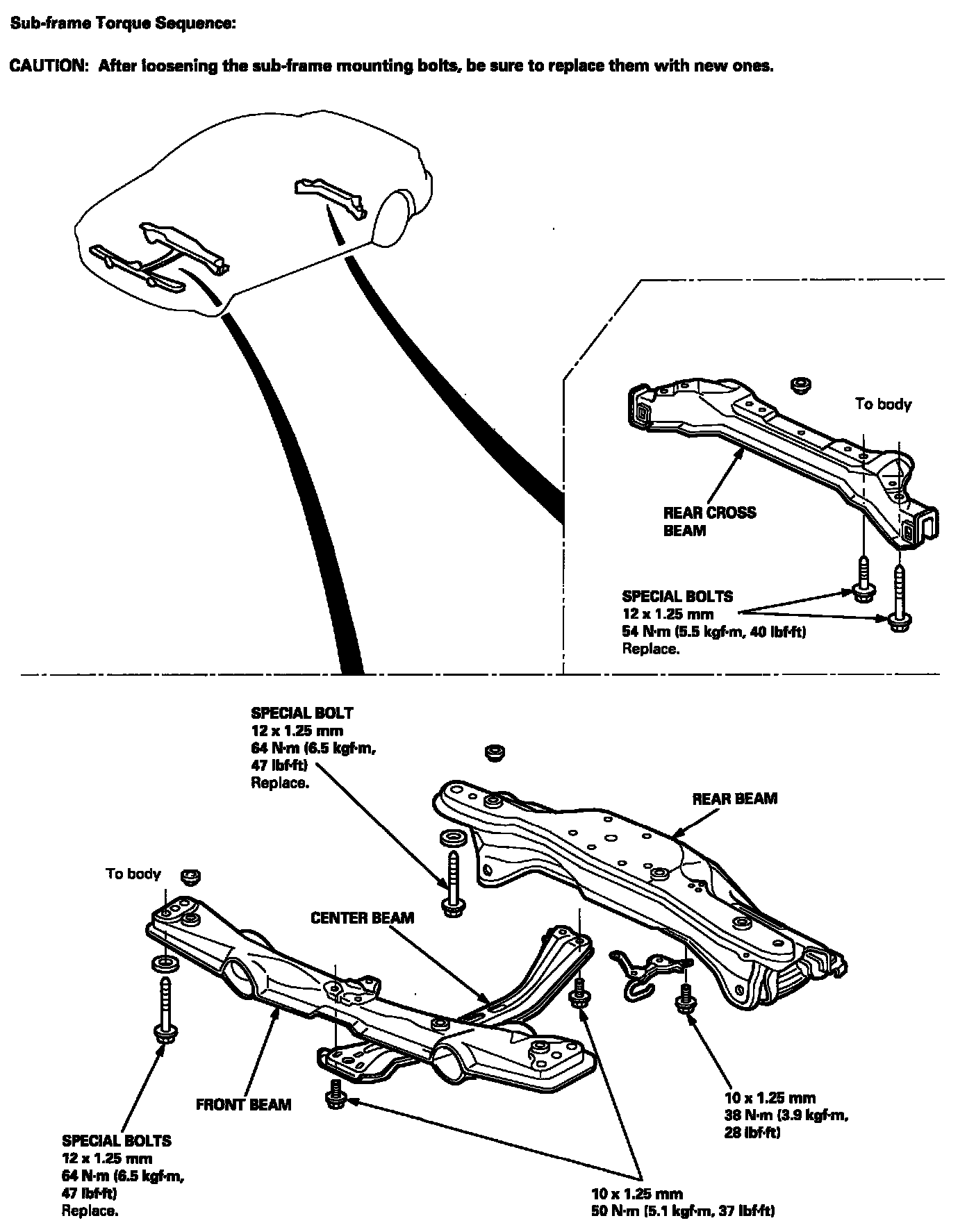 Sub-frame Torque Sequence:

CAUTION: After loosening the sub-frame mounting bolts, be sure to replace them with new ones.

To body

REAR CROSS BEAM

SPECIAL BOLTS
12 x 1.25 mm
54 N·m (5.5 kgf·m, 40 lbf·ft)
Replace.

SPECIAL BOLT
12 x 1.25 mm
64 N·m (6.5 kgf·m, 47 lbf·ft)
Replace.

REAR BEAM

To body

CENTER BEAM

FRONT BEAM

SPECIAL BOLTS
12 x 1.25 mm
64 N·m (6.5 kgf·m, 47 lbf·ft)
Replace.

10 x 1.25 mm
38 N·m (3.9 kgf·m, 28 lbf·ft)

10 x 1.25 mm
50 N·m (5.1 kgf·m, 37 lbf·ft)