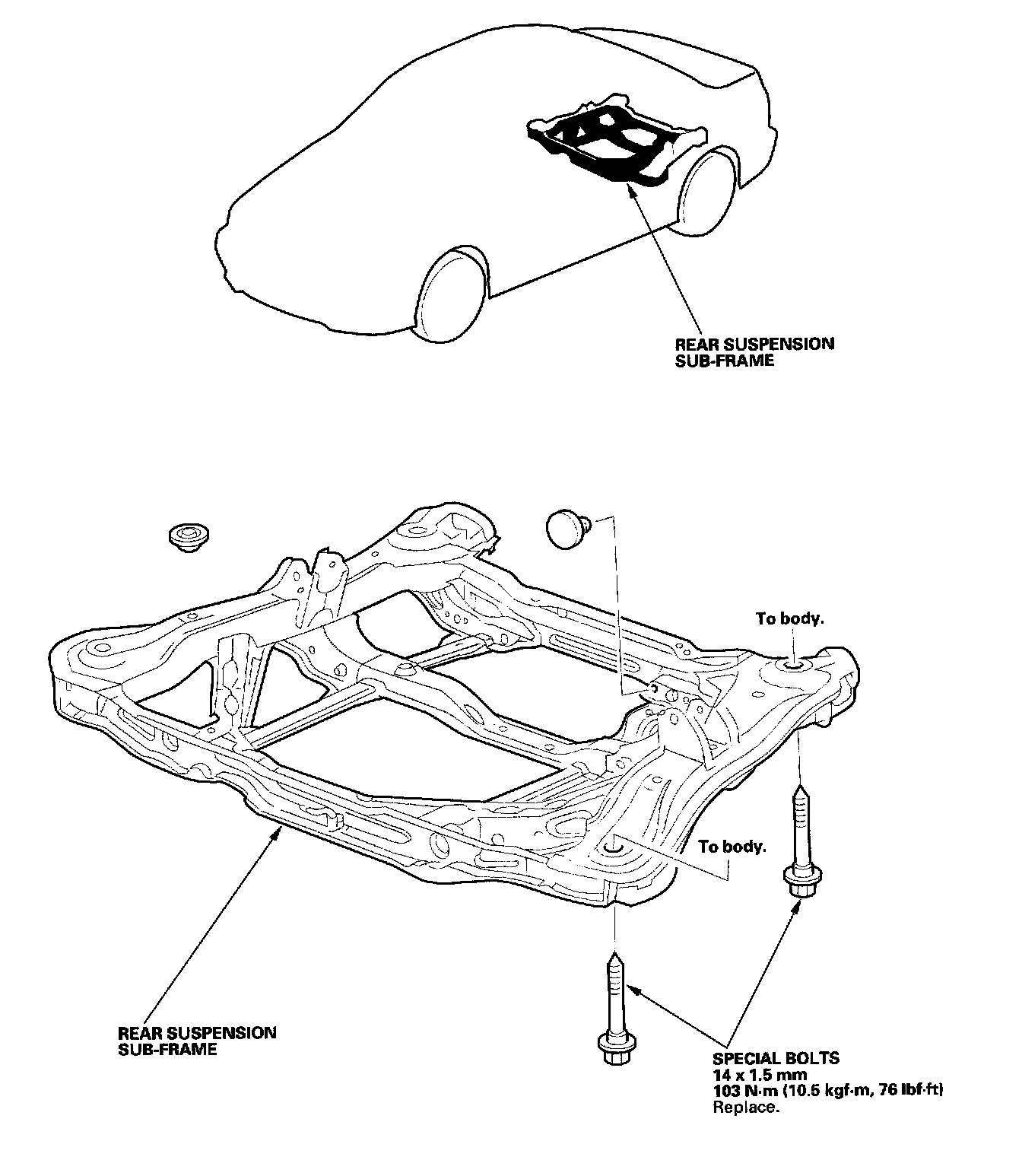 REAR SUSPENSION
SUB-FRAME

To body.

To body.

REAR SUSPENSION
SUB-FRAME

SPECIAL BOLTS
14 x 1.5 mm
103 N·m (10.5 kgf·m, 76 lbf·ft)
Replace.