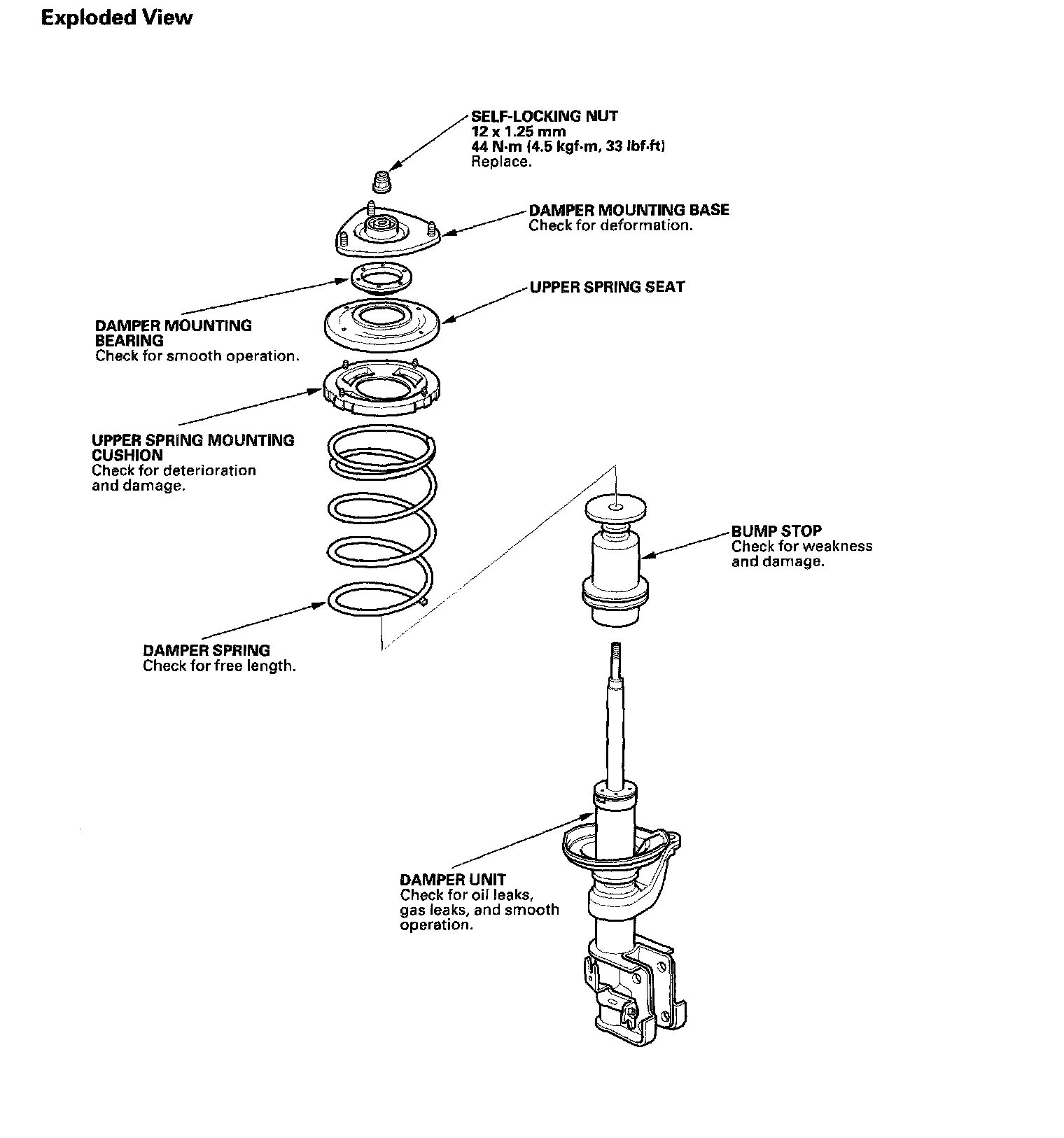 Exploded View

SELF-LOCKING NUT
12 x 1.25 mm
44 N·m (4.5 kgf·m, 33 lbf·ft)
Replace.

DAMPER MOUNTING BASE
Check for deformation.

UPPER SPRING SEAT

DAMPER MOUNTING BEARING
Check for smooth operation.

UPPER SPRING MOUNTING CUSHION
Check for deterioration and damage.

BUMP STOP
Check for weakness and damage.

DAMPER SPRING
Check for free length.

DAMPER UNIT
Check for oil leaks, gas leaks, and smooth operation.