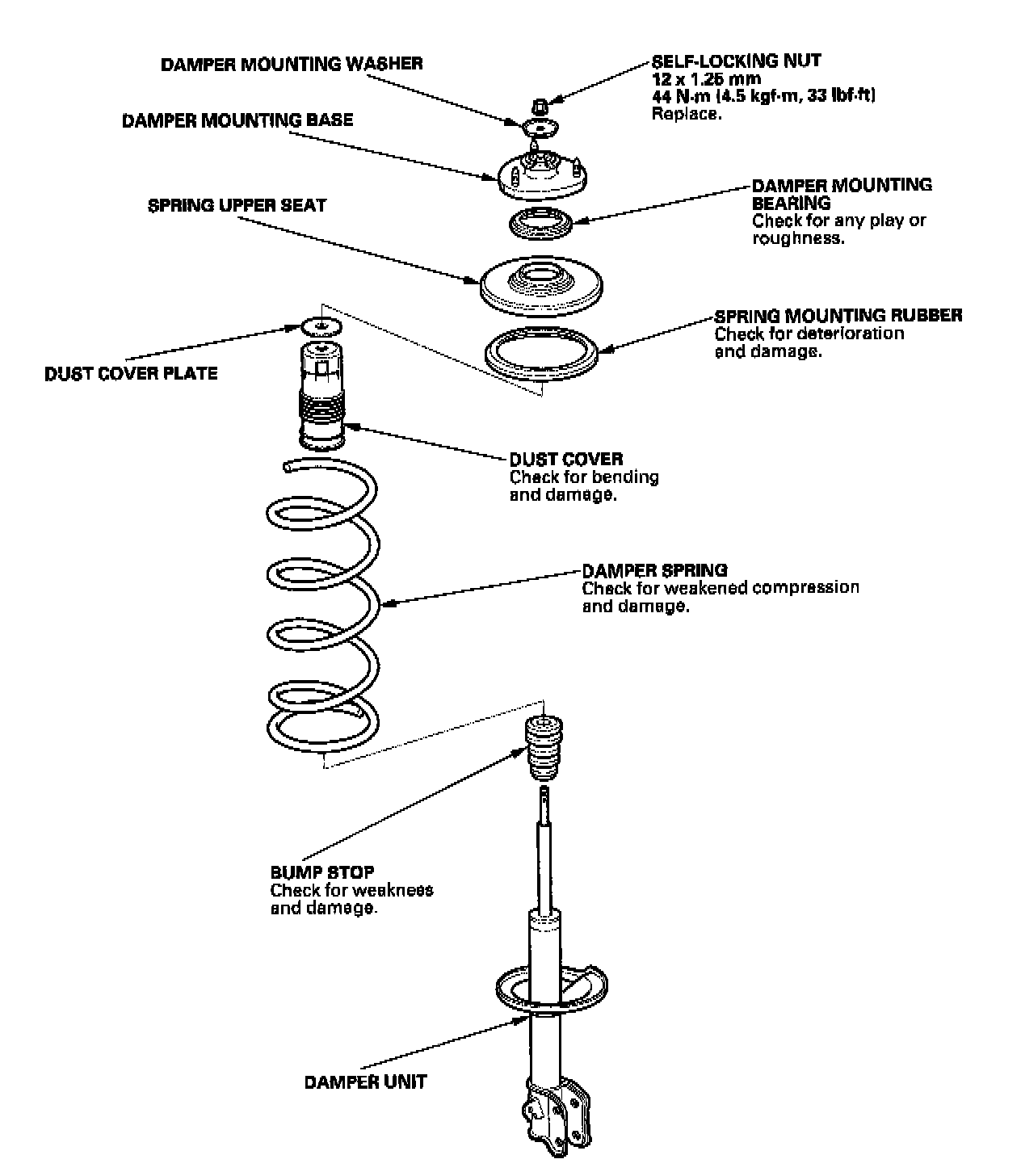 DAMPER MOUNTING WASHER

SELF-LOCKING NUT
12 x 1.25 mm
44 N·m (4.5 kgf·m, 33 lbf·ft)
Replace.

DAMPER MOUNTING BASE

DAMPER MOUNTING BEARING
Check for any play or roughness.

SPRING UPPER SEAT

SPRING MOUNTING RUBBER
Check for deterioration and damage.

DUST COVER PLATE

DUST COVER
Check for bending and damage.

DAMPER SPRING
Check for weakened compression and damage.

BUMP STOP
Check for weakness and damage.

DAMPER UNIT