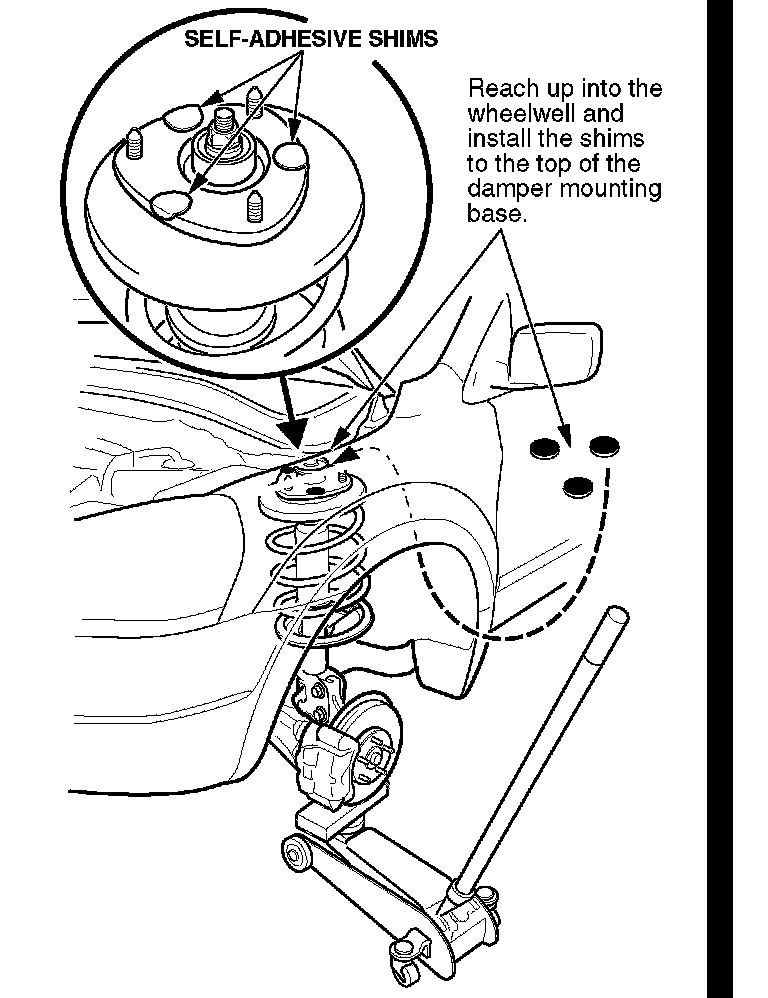 SELF-ADHESIVE SHIMS

Reach up into the wheelwell and install the shims to the top of the damper mounting base.