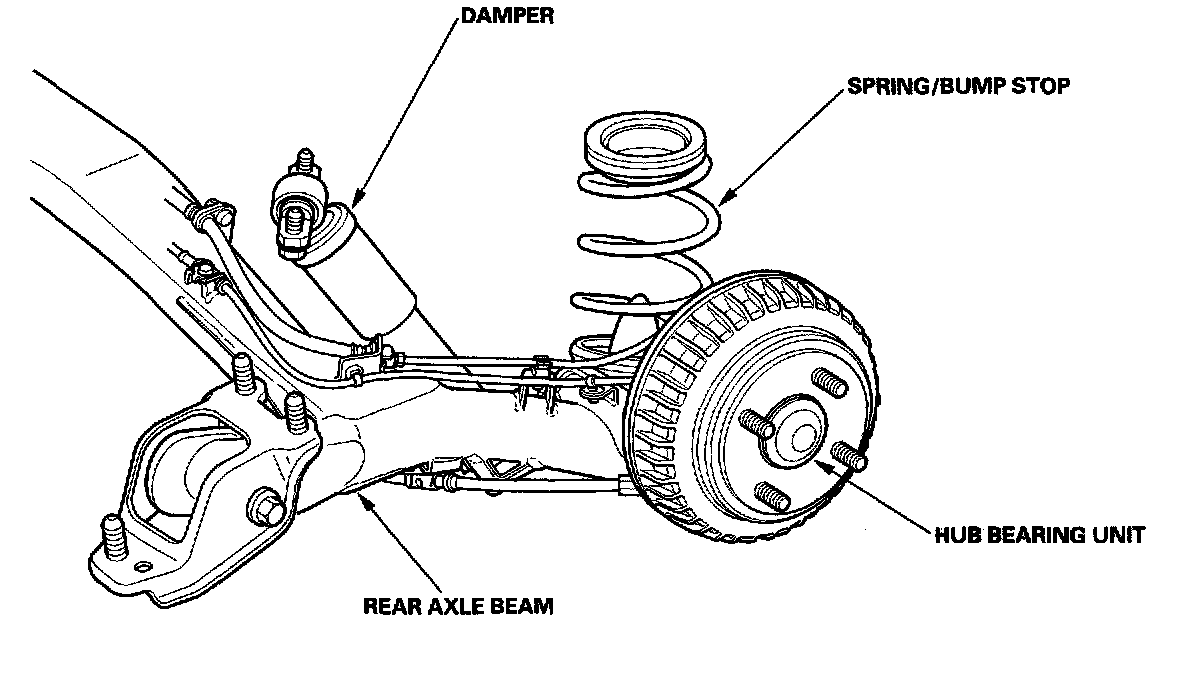 DAMPER

SPRING/BUMP STOP

HUB BEARING UNIT

REAR AXLE BEAM