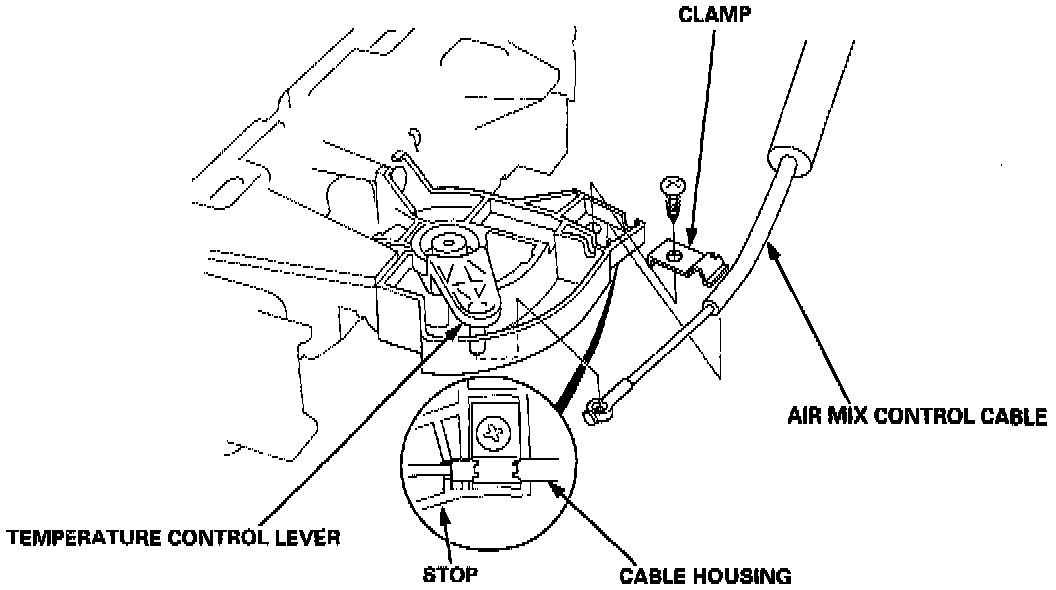 CLAMP

AIR MIX CONTROL CABLE

TEMPERATURE CONTROL LEVER

STOP

CABLE HOUSING