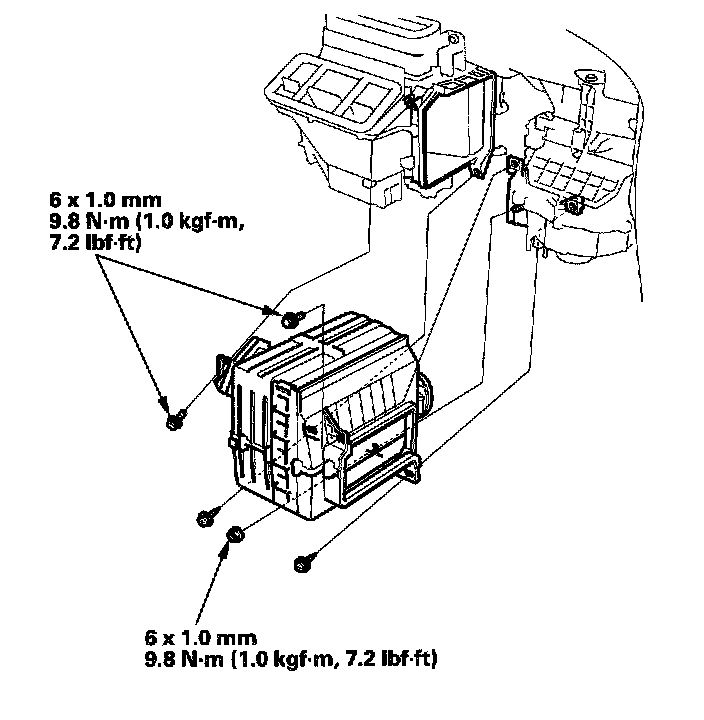 6 x 1.0 mm
9.8 N·m (1.0 kgf·m,
7.2 lbf·ft)

6 x 1.0 mm
9.8 N·m (1.0 kgf·m, 7.2 lbf·ft)