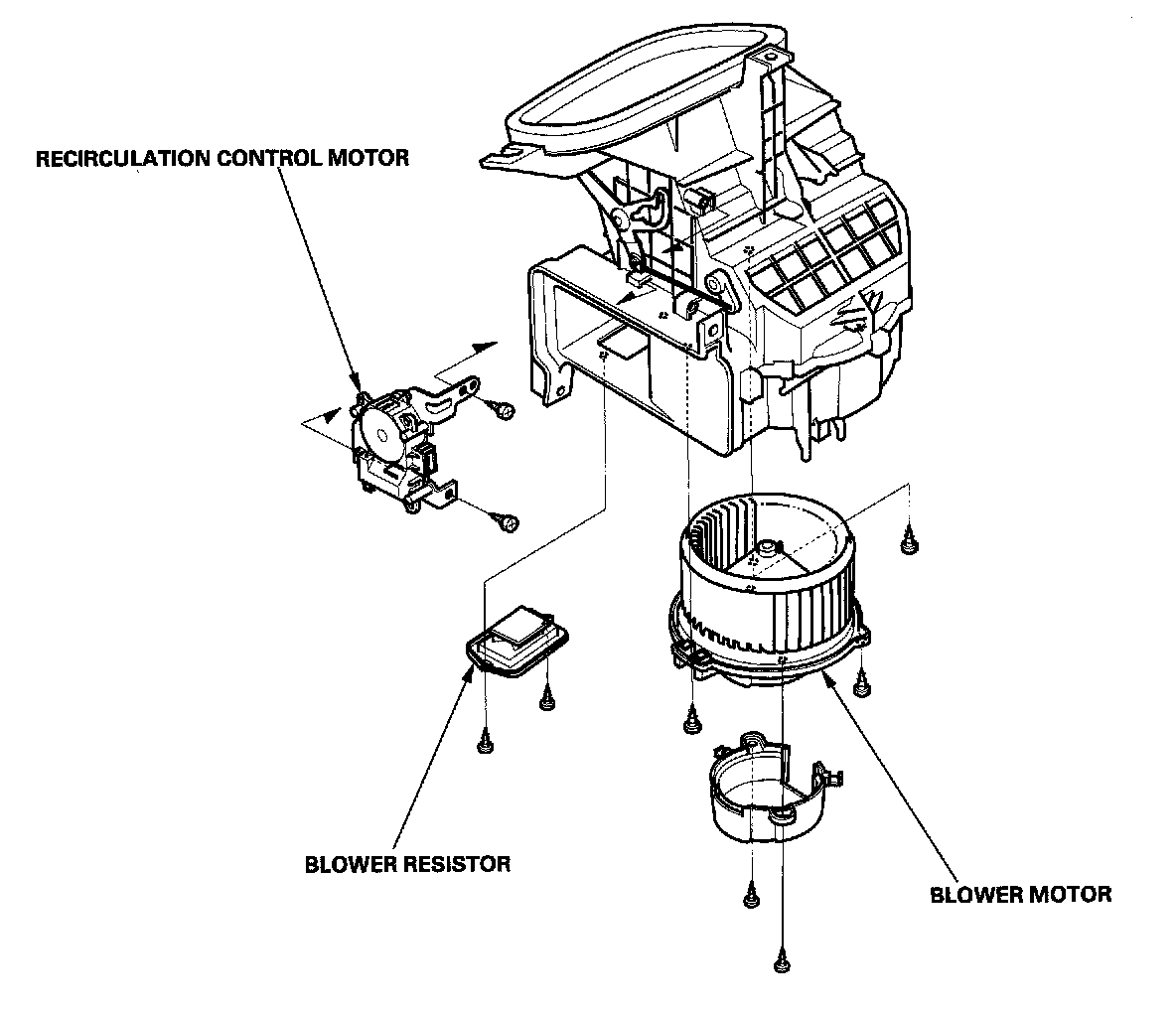 RECIRCULATION CONTROL MOTOR

BLOWER RESISTOR

BLOWER MOTOR