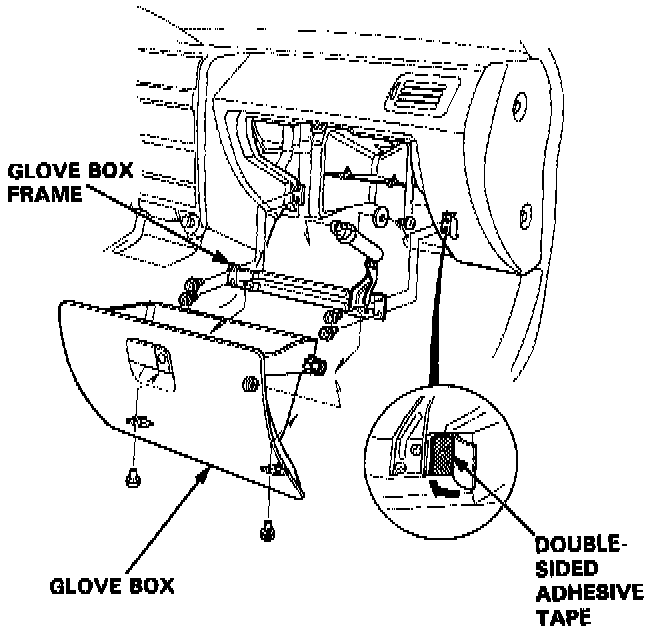 GLOVE BOX FRAME

GLOVE BOX

DOUBLE-SIDED ADHESIVE TAPE