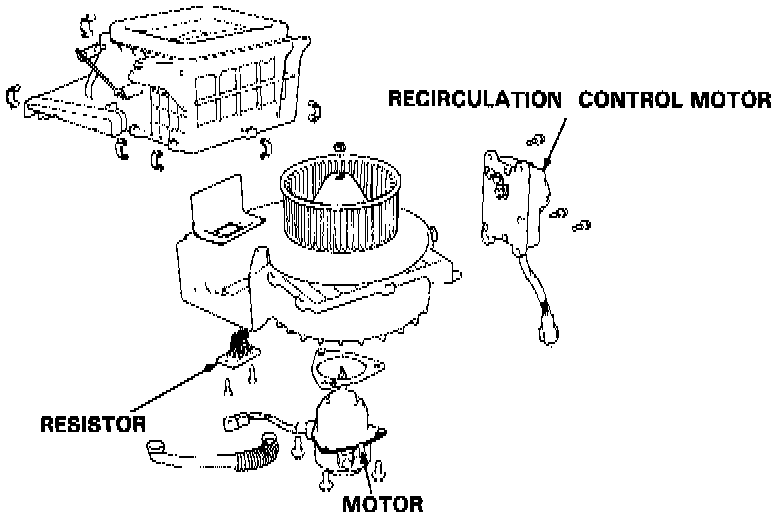 RECIRCULATION CONTROL MOTOR

RESISTOR

MOTOR