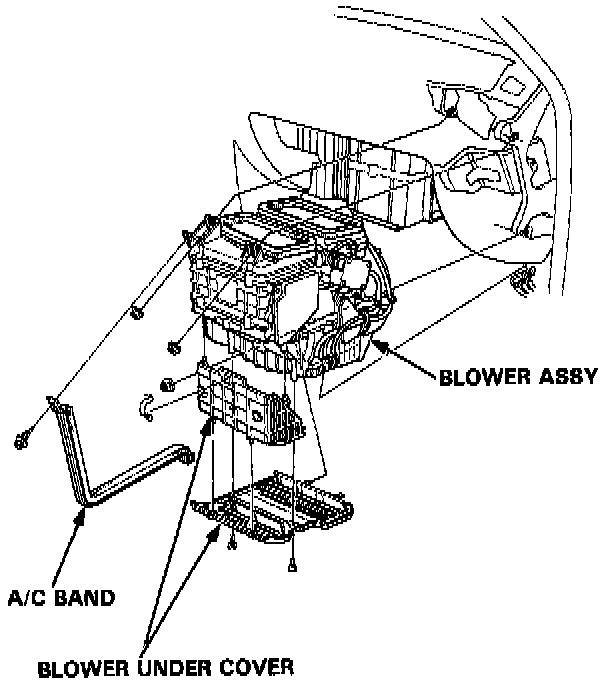 BLOWER ASSY

A/C BAND

BLOWER UNDER COVER