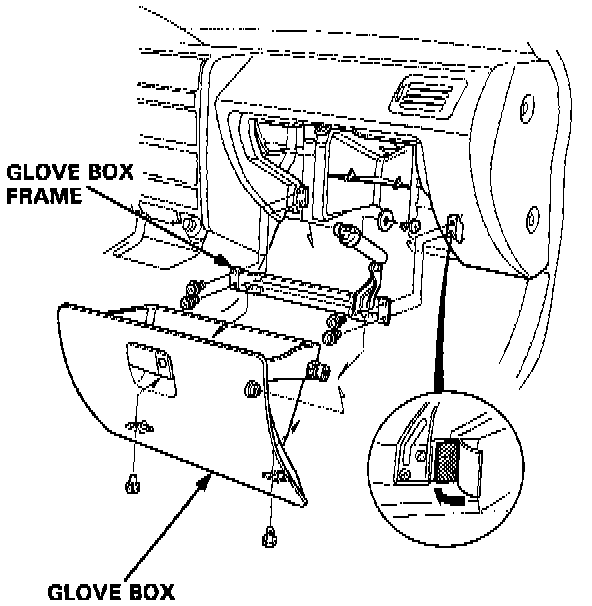 GLOVE BOX FRAME

GLOVE BOX