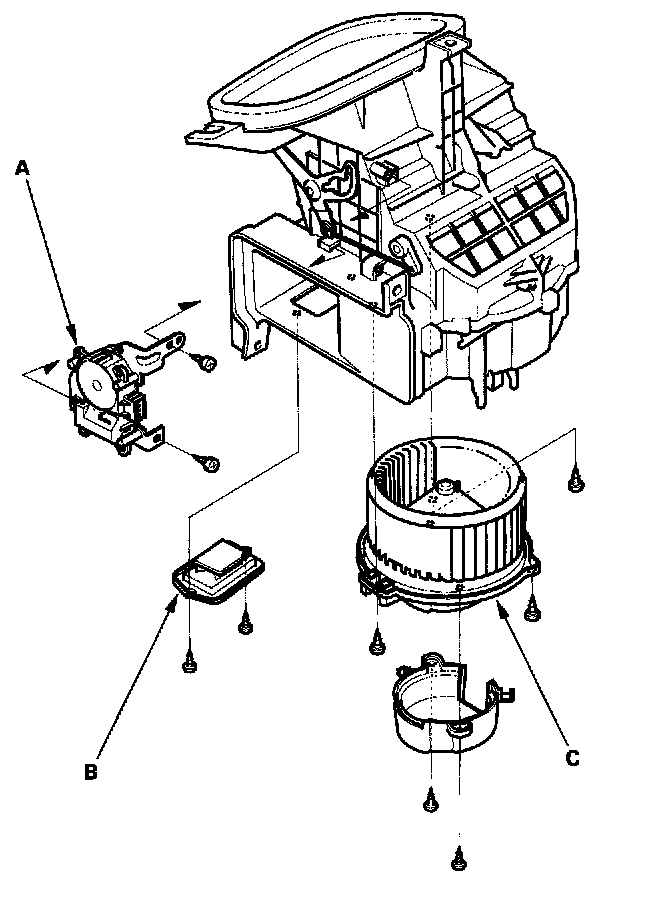 A

B

C