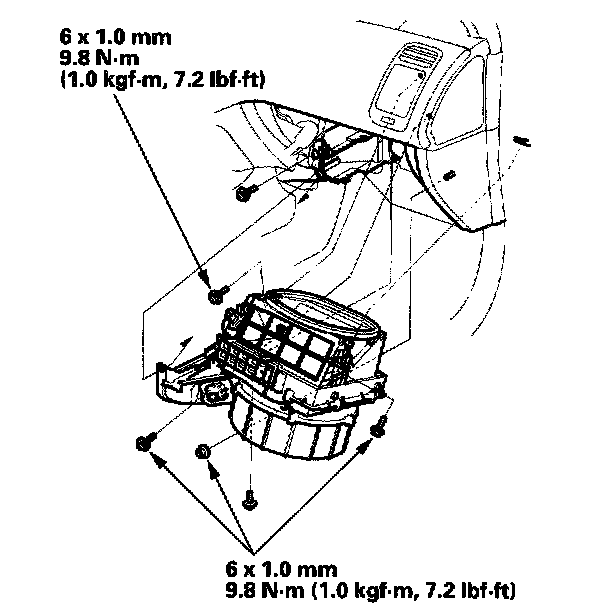 6 x 1.0 mm
9.8 N·m
(1.0 kgf·m, 7.2 lbf·ft)

6 x 1.0 mm
9.8 N·m (1.0 kgf·m, 7.2 lbf·ft)