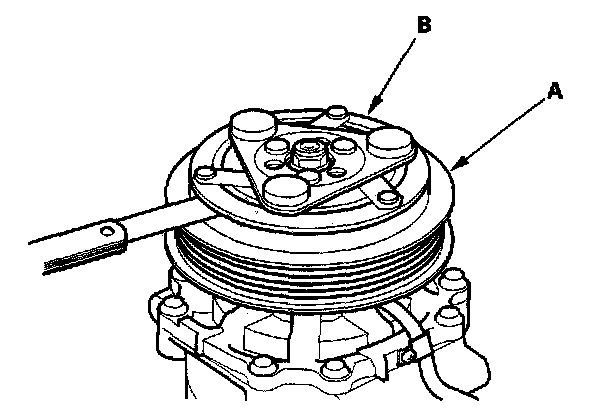 B
A