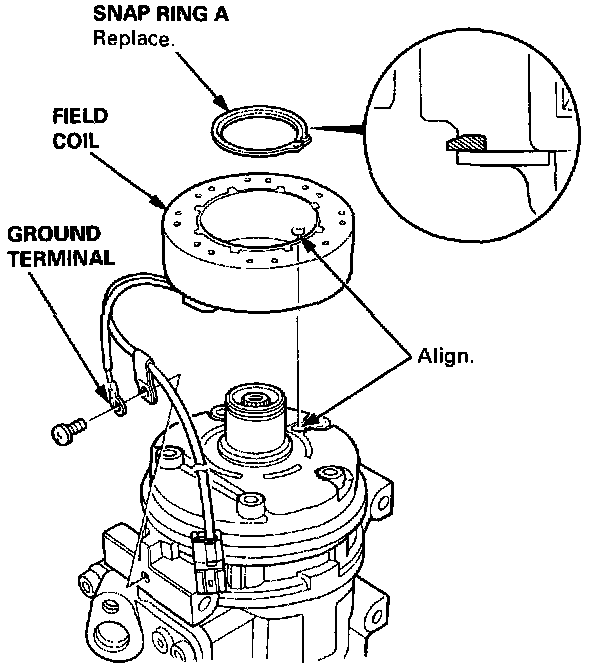 SNAP RING A
Replace.

FIELD
COIL

GROUND
TERMINAL

Align.