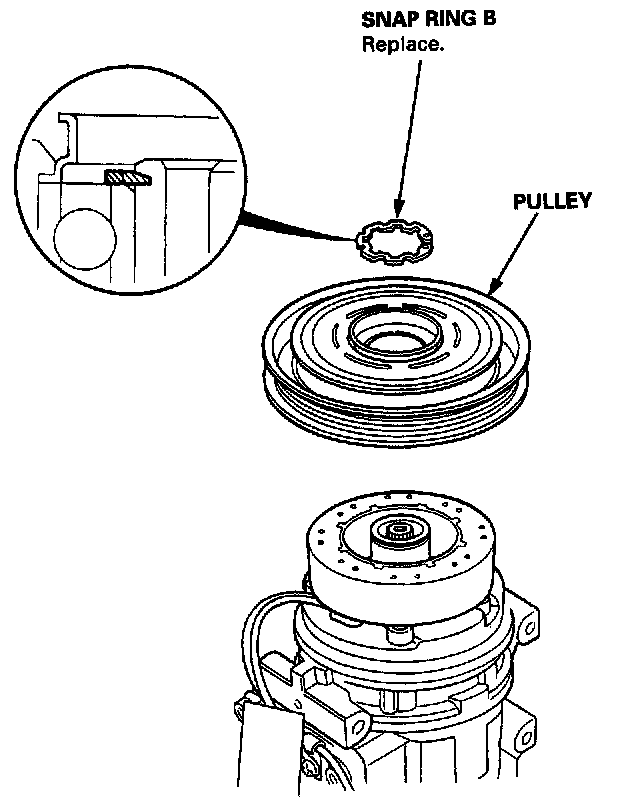 SNAP RING B
Replace.

PULLEY